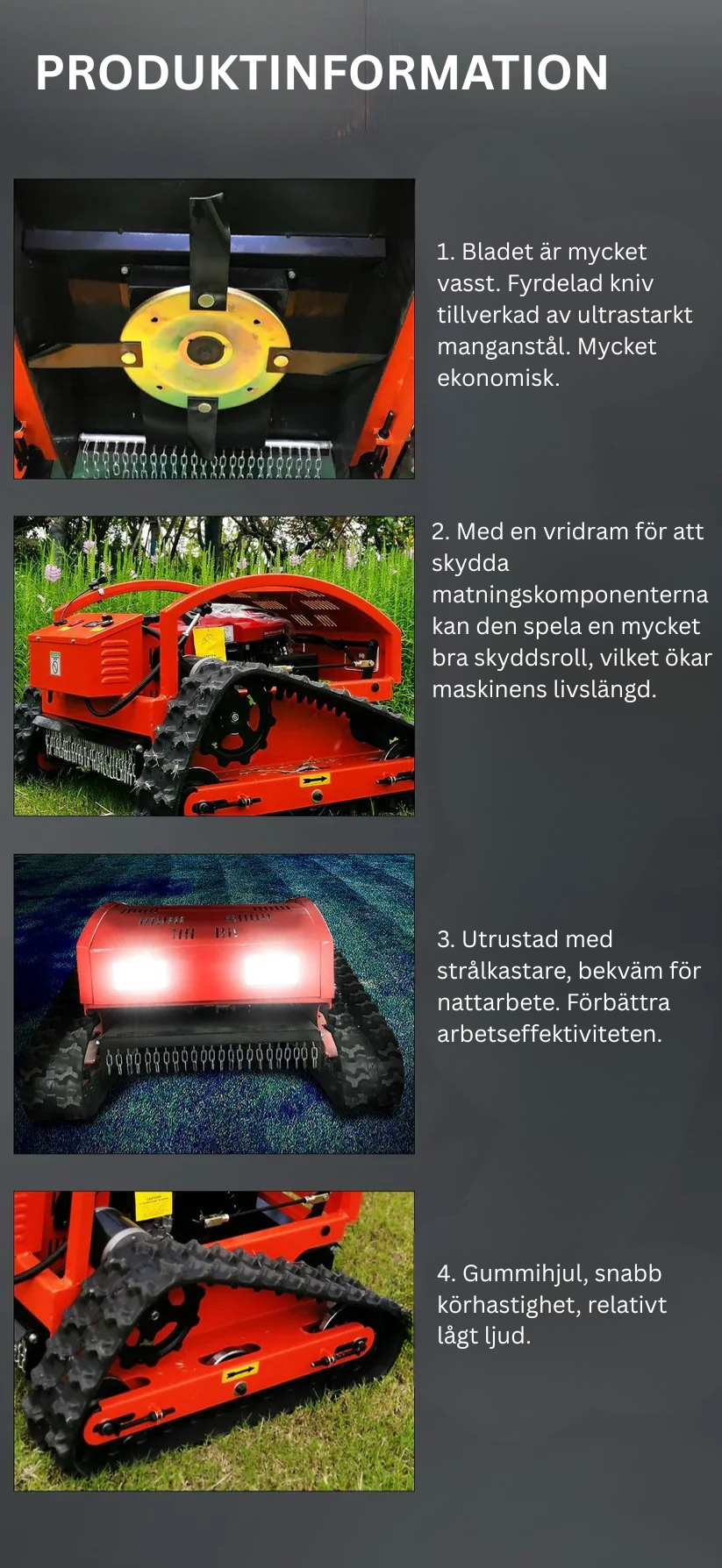 PRODUKTINFORMATION

1. Bladet är mycket vasst. Fyrdelad kniv tillverkad av ultrastarkt manganstål. Mycket ekonomisk.

2. Med en vridram för att skydda matningskomponenterna kan den spela en mycket bra skyddsroll, vilket ökar maskinens livslängd.

3. Utrustad med strålkastare, bekväm för nattarbete. Förbättra arbetseffektiviteten.

4. Gummihjul, snabb körhastighet, relativt lågt ljud.